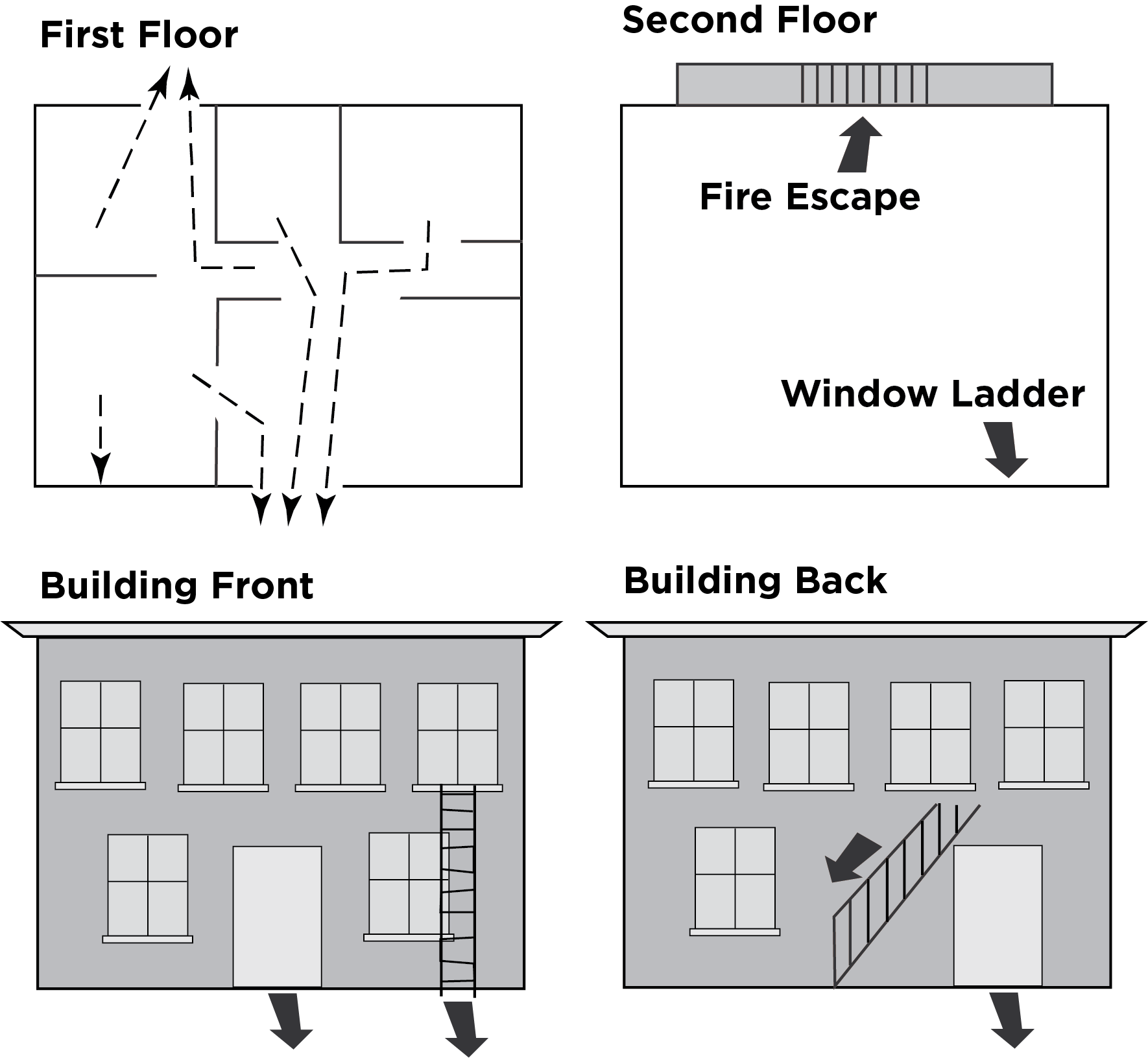 First Floor

Second Floor

Fire Escape

Window Ladder

Building Front

Building Back